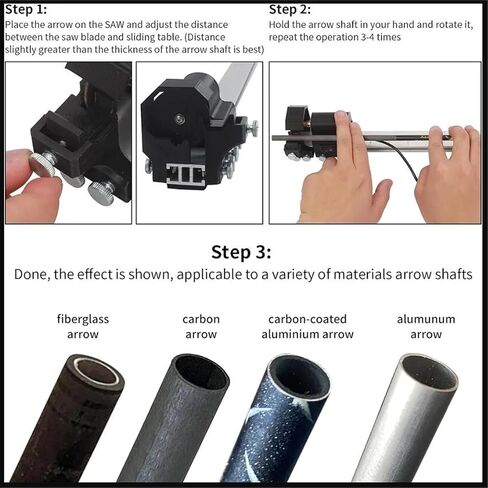 Step 1:
Place the arrow on the SAW and adjust the distance between the saw blade and sliding table. (Distance slightly greater than the thickness of the arrow shaft is best)

Step 2:
Hold the arrow shaft in your hand and rotate it, repeat the operation 3-4 times

Step 3:
Done, the effect is shown, applicable to a variety of materials arrow shafts

fiberglass arrow

carbon arrow

carbon-coated aluminium arrow

alumunum arrow