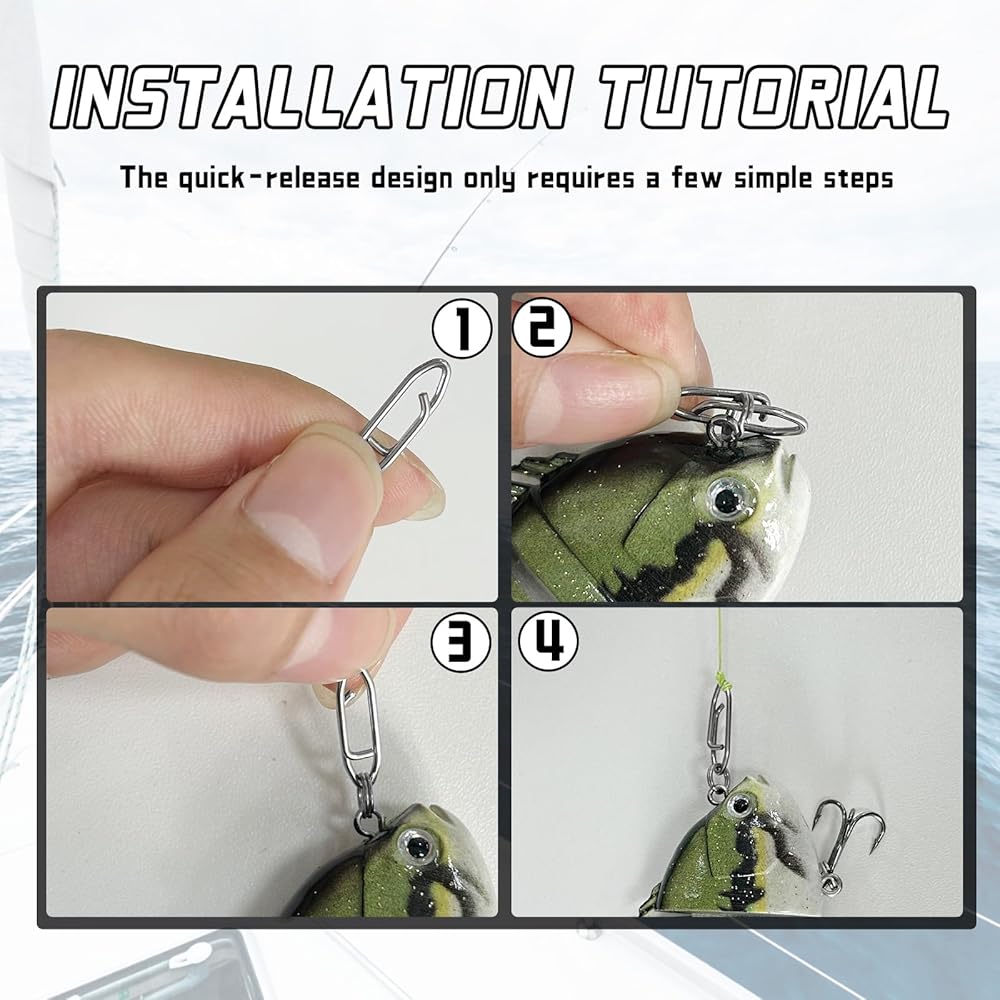 INSTALLATION TUTORIAL

The quick-release design only requires a few simple steps

1

2

3

4