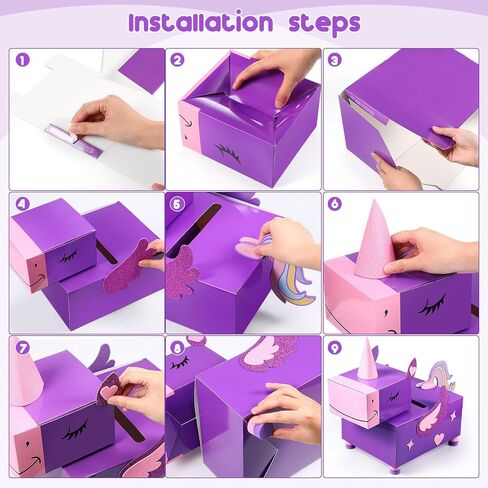 Installation steps

1

2

3

4

5

6

7

8

9