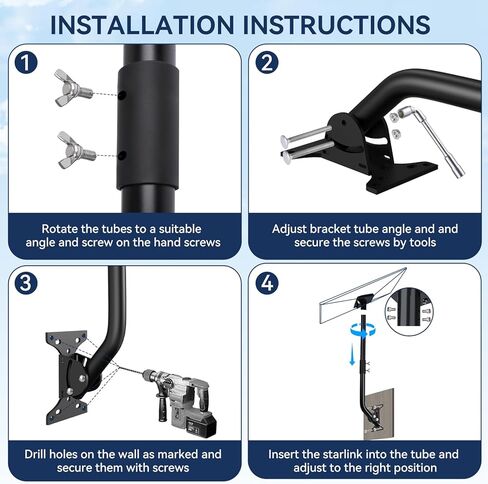 INSTALLATION INSTRUCTIONS

1

Rotate the tubes to a suitable angle and screw on the hand screws

2

Adjust bracket tube angle and and secure the screws by tools

3

Drill holes on the wall as marked and secure them with screws

4

Insert the starlink into the tube and adjust to the right position