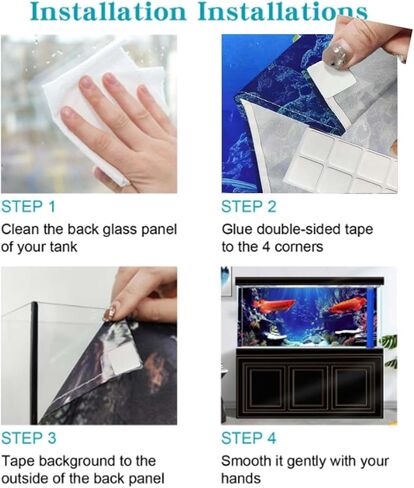 Installation Installations

STEP 1
Clean the back glass panel of your tank

STEP 2
Glue double-sided tape to the 4 corners

STEP 3
Tape background to the outside of the back panel

STEP 4
Smooth it gently with your hands