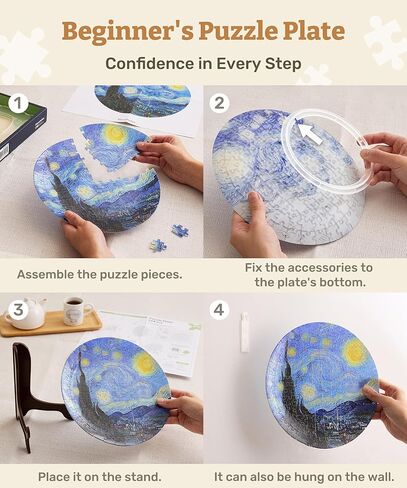 Beginner's Puzzle Plate

Confidence in Every Step

1

Assemble the puzzle pieces.

2

Fix the accessories to the plate's bottom.

3

Place it on the stand.

4

It can also be hung on the wall.