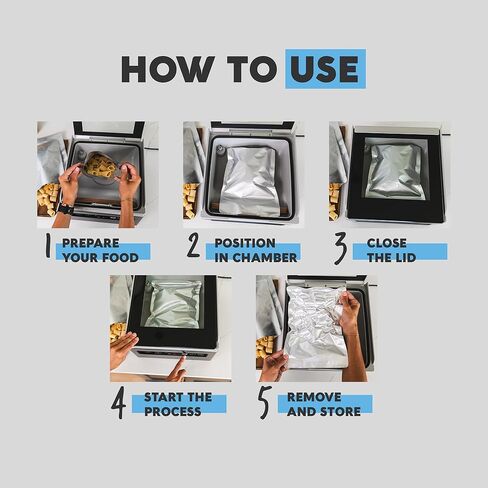 HOW TO USE

1 PREPARE YOUR FOOD

2 POSITION IN CHAMBER

3 CLOSE THE LID

4 START THE PROCESS

5 REMOVE AND STORE