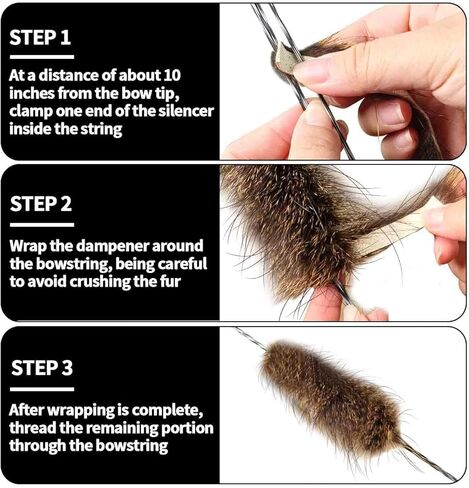 STEP 1

At a distance of about 10 inches from the bow tip, clamp one end of the silencer inside the string

STEP 2

Wrap the dampener around the bowstring, being careful to avoid crushing the fur

STEP 3

After wrapping is complete, thread the remaining portion through the bowstring