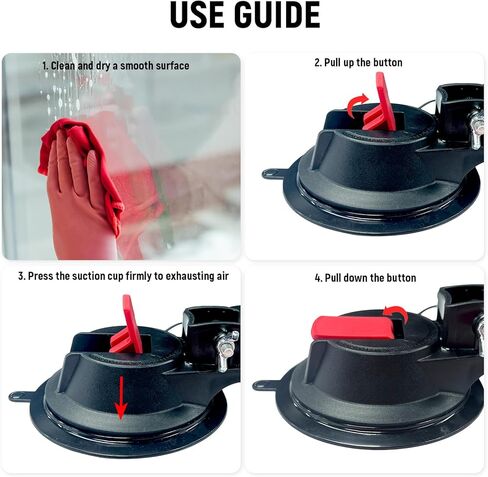 USE GUIDE

1. Clean and dry a smooth surface

2. Pull up the button

3. Press the suction cup firmly to exhausting air

4. Pull down the button