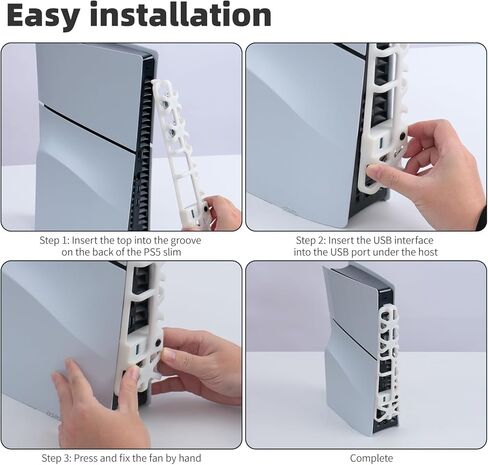 Easy installation

Step 1: Insert the top into the groove on the back of the PS5 slim

Step 2: Insert the USB interface into the USB port under the host

Step 3: Press and fix the fan by hand

Complete