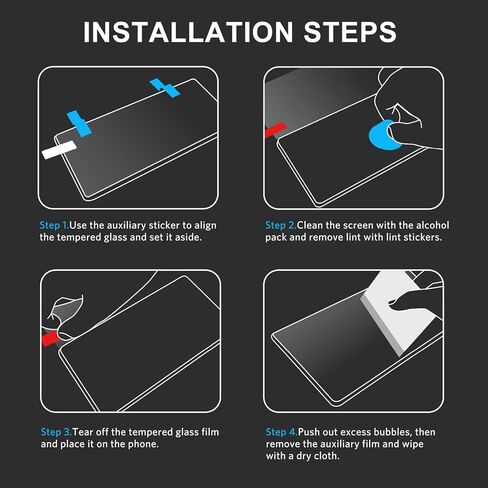 INSTALLATION STEPS

Step 1.Use the auxiliary sticker to align the tempered glass and set it aside.

Step 2.Clean the screen with the alcohol pack and remove lint with lint stickers.

Step 3.Tear off the tempered glass film and place it on the phone.

Step 4.Push out excess bubbles, then remove the auxiliary film and wipe with a dry cloth.