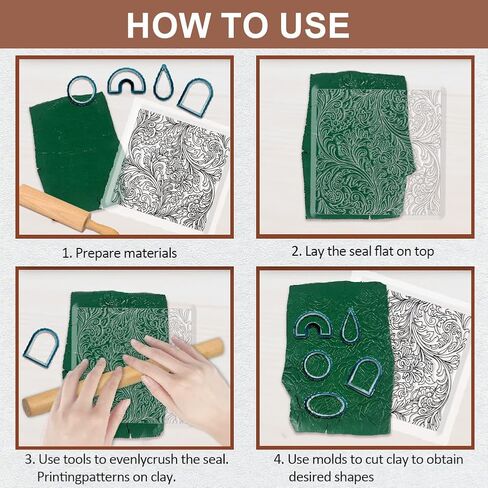 HOW TO USE

1. Prepare materials

2. Lay the seal flat on top

3. Use tools to evenlycrush the seal. Printingpatterns on clay.

4. Use molds to cut clay to obtain desired shapes