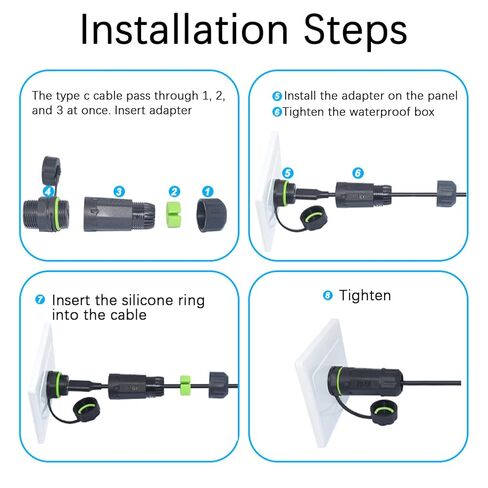 Installation Steps

The type c cable pass through 1, 2, and 3 at once. Insert adapter

4 3 2 1

5 Install the adapter on the panel
6 Tighten the waterproof box

5 6

7 Insert the silicone ring into the cable

8 Tighten