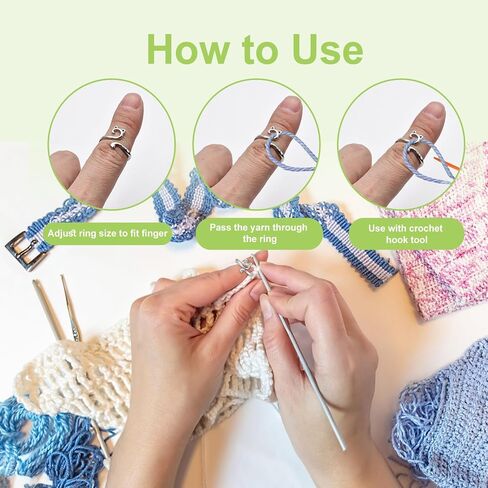 How to Use

Adjust ring size to fit finger

Pass the yarn through the ring

Use with crochet hook tool