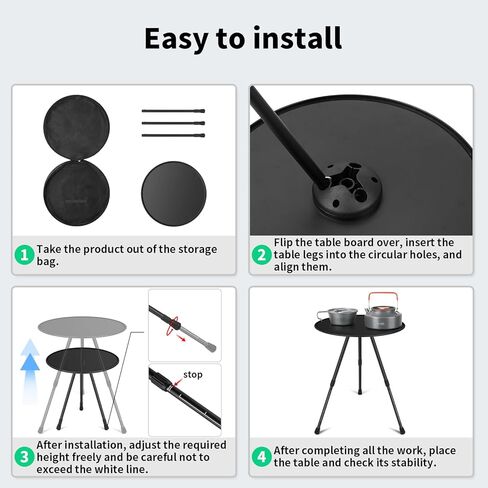 Easy to install

1 Take the product out of the storage bag.

2 Flip the table board over, insert the table legs into the circular holes, and align them.

stop

3 After installation, adjust the required height freely and be careful not to exceed the white line.

4 After completing all the work, place the table and check its stability.