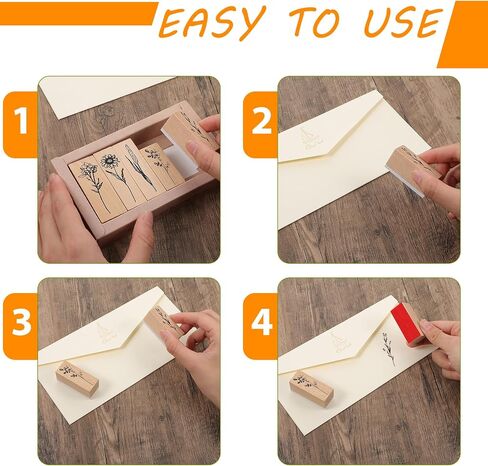 EASY TO USE

1

2

3

4