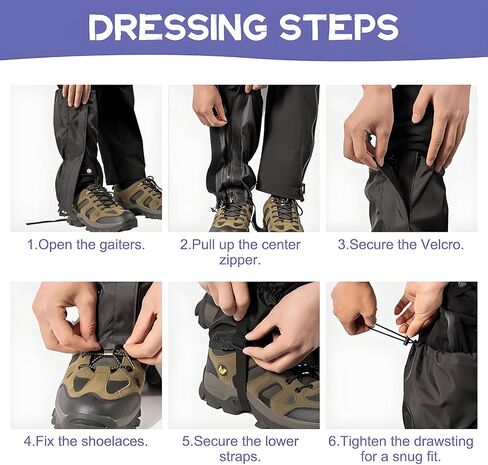 DRESSING STEPS

1.Open the gaiters.

2.Pull up the center zipper.

3.Secure the Velcro.

4.Fix the shoelaces.

5.Secure the lower straps.

6.Tighten the drawsting for a snug fit.