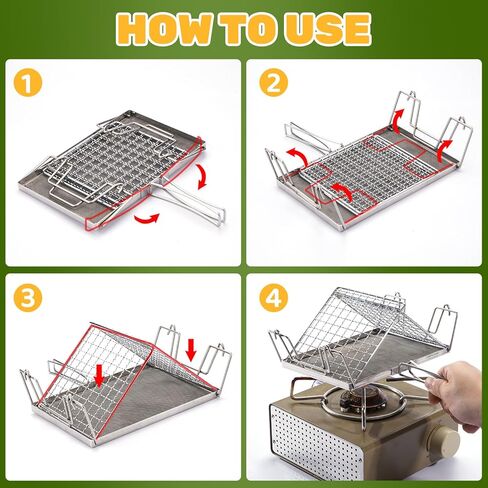 HOW TO USE

1

2

3

4