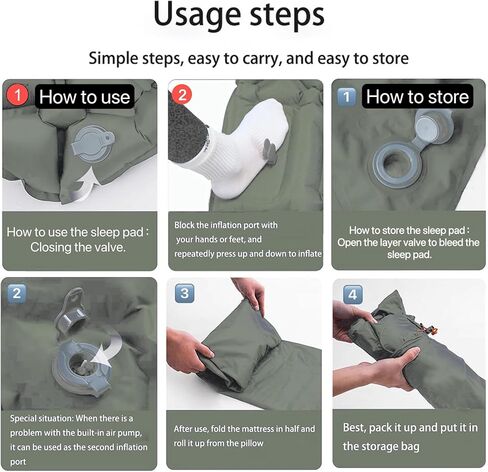 Usage steps

Simple steps, easy to carry, and easy to store

1 How to use

How to use the sleep pad : Closing the valve.

2

Block the inflation port with your hands or feet, and repeatedly press up and down to inflate

1 How to store

How to store the sleep pad : Open the layer valve to bleed the sleep pad.

2

Special situation: When there is a problem with the built-in air pump, it can be used as the second inflation port

3

After use, fold the mattress in half and roll it up from the pillow

4

Best, pack it up and put it in the storage bag