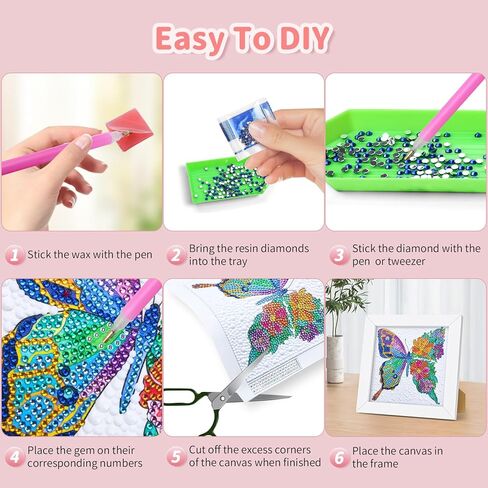 Easy To DIY

1 Stick the wax with the pen

2 Bring the resin diamonds into the tray

3 Stick the diamond with the pen or tweezer

4 Place the gem on their corresponding numbers

5 Cut off the excess corners of the canvas when finished

6 Place the canvas in the frame