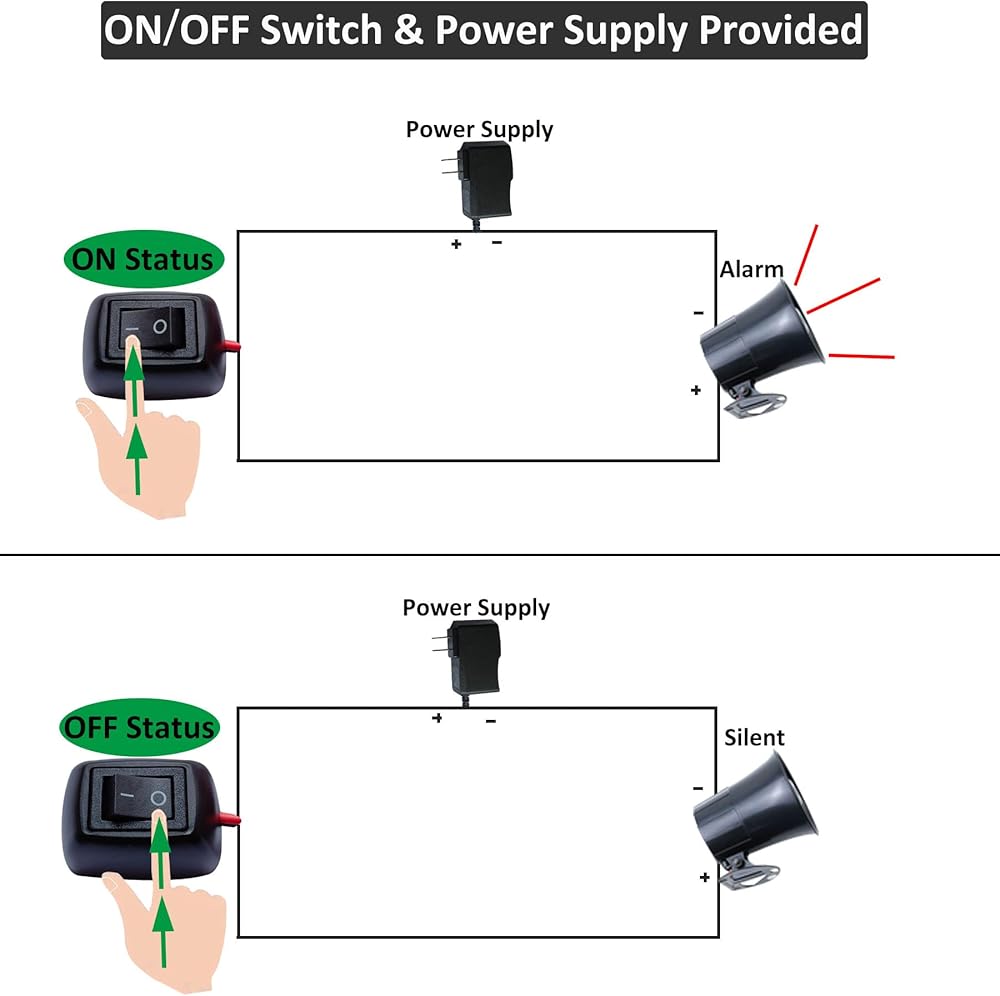 ON/OFF Switch & Power Supply Provided

Power Supply

+ −

ON Status

Alarm

−

+

Power Supply

+ −

OFF Status

Silent

−

+