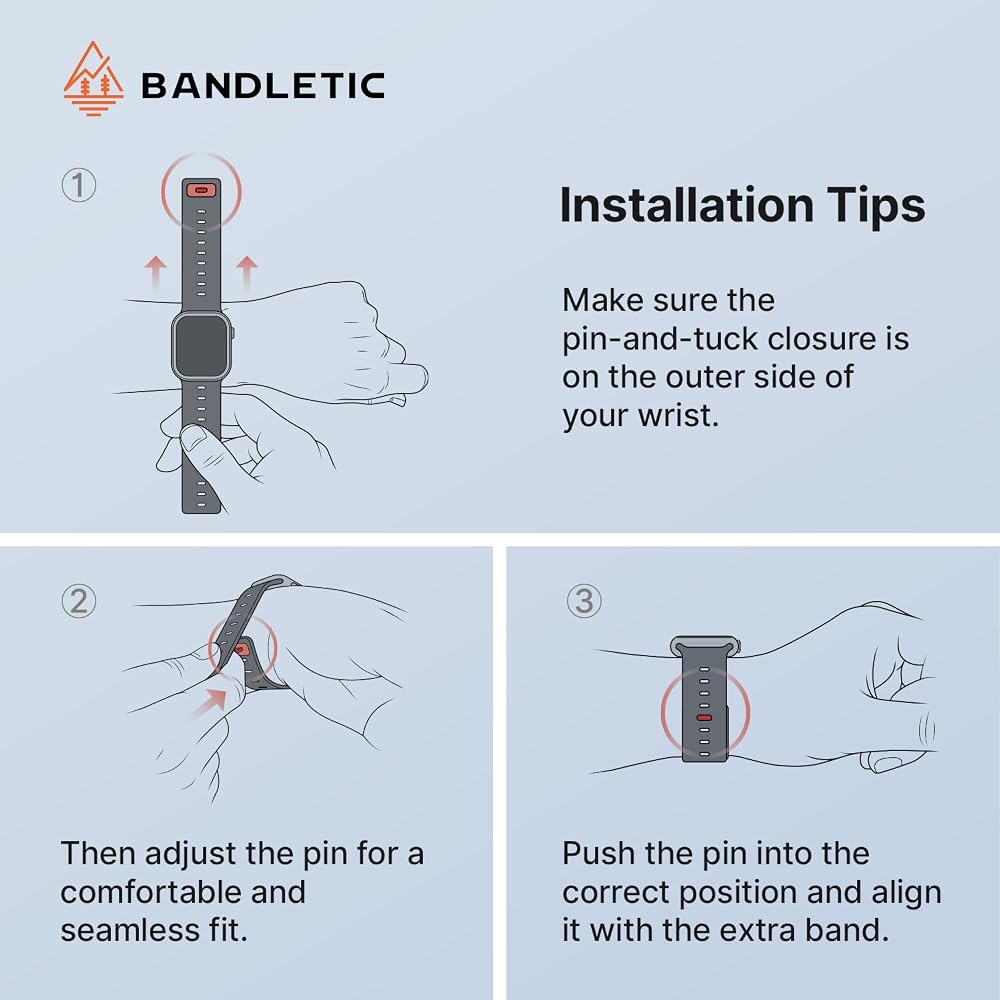 BANDLETIC

①

Installation Tips

Make sure the pin-and-tuck closure is on the outer side of your wrist.

②

Then adjust the pin for a comfortable and seamless fit.

③

Push the pin into the correct position and align it with the extra band.