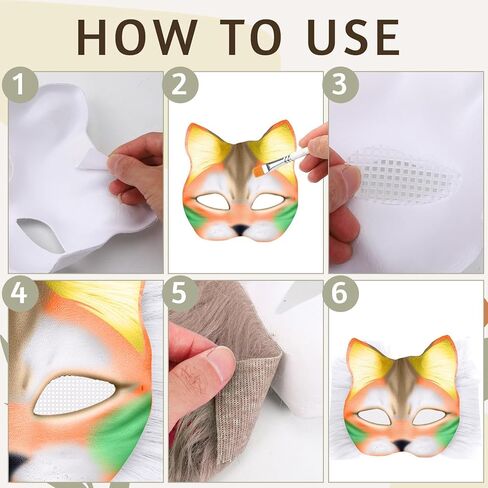 HOW TO USE

1

2

3

4

5

6