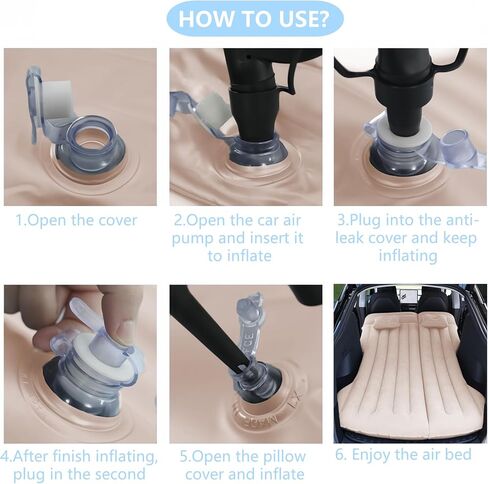 HOW TO USE?

1.Open the cover

2.Open the car air pump and insert it to inflate

3.Plug into the anti-leak cover and keep inflating

4.After finish inflating, plug in the second

5.Open the pillow cover and inflate

6. Enjoy the air bed