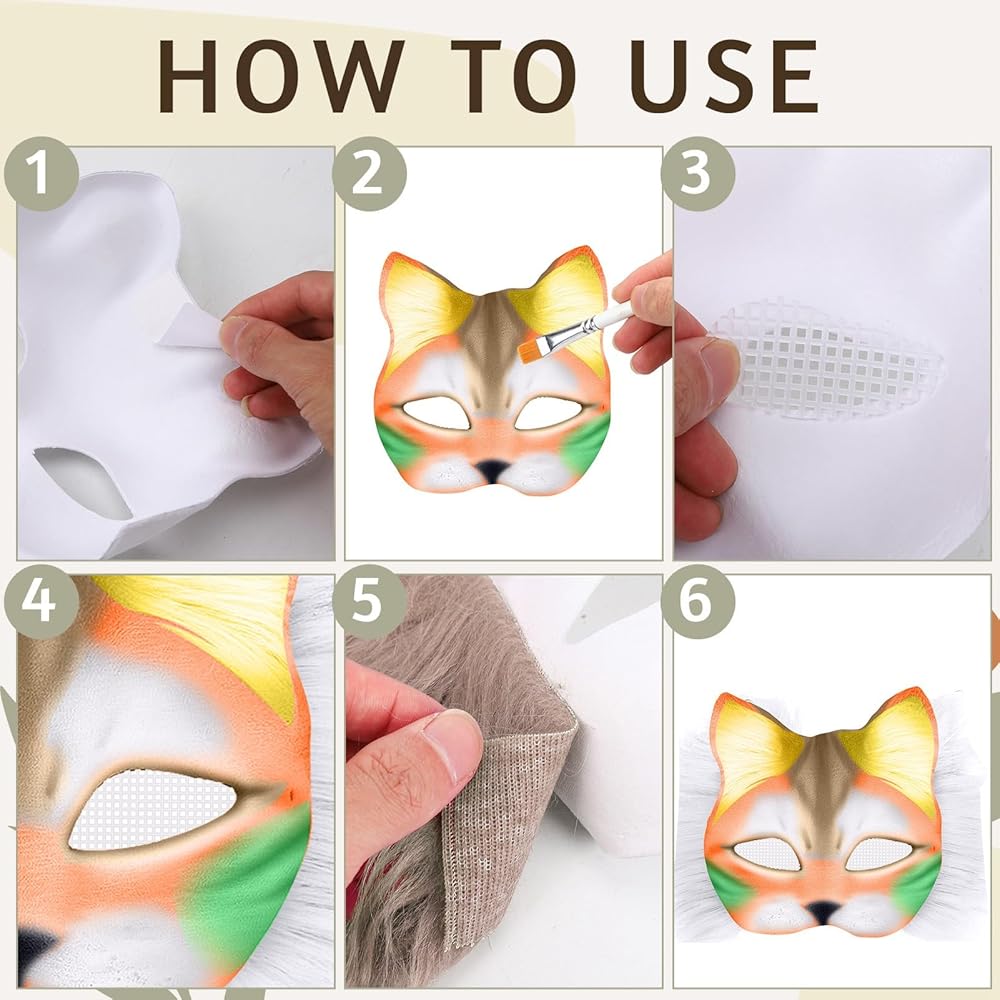 HOW TO USE

1

2

3

4

5

6