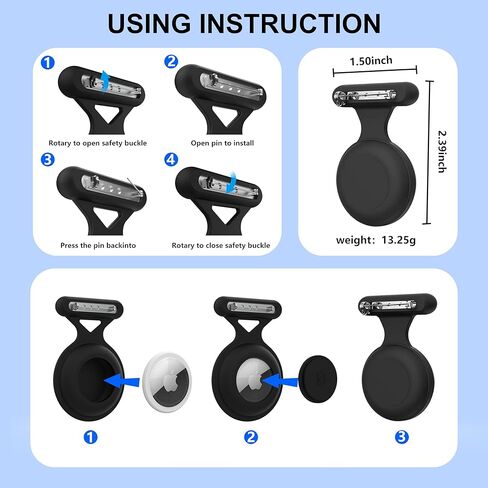 USING INSTRUCTION

1
Rotary to open safety buckle

2
Open pin to install

3
Press the pin backinto

4
Rotary to close safety buckle

1.50inch

2.39inch

weight: 13.25g

1

2

3