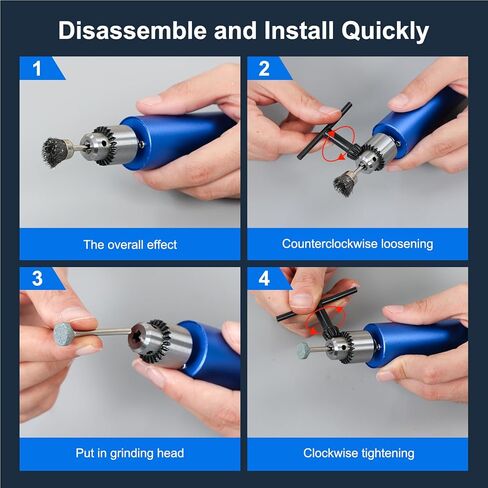 Disassemble and Install Quickly

1

The overall effect

2

Counterclockwise loosening

3

Put in grinding head

4

Clockwise tightening