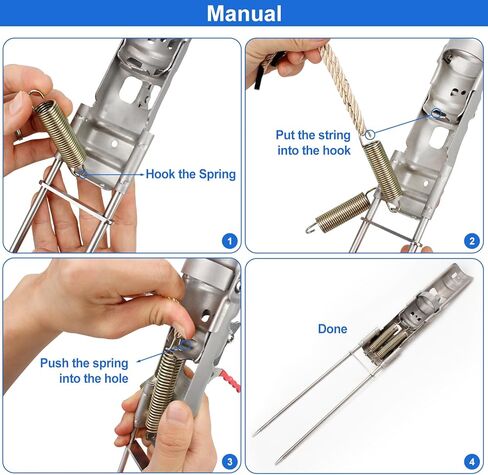 Manual

Hook the Spring

1

Put the string into the hook

2

Push the spring into the hole

3

Done

4