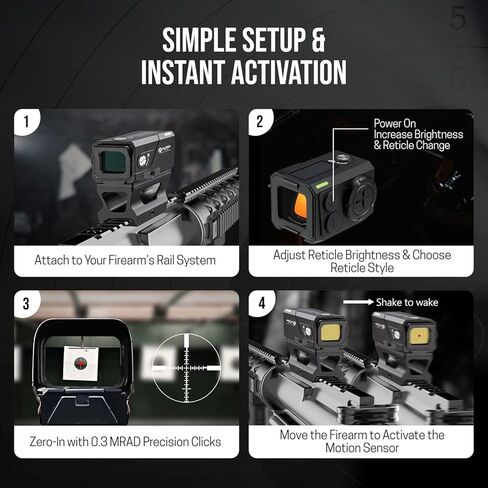 SIMPLE SETUP &
INSTANT ACTIVATION

1

Attach to Your Firearm's Rail System

2

Power On
Increase Brightness
& Reticle Change

Adjust Reticle Brightness & Choose Reticle Style

3

Zero-In with 0.3 MRAD Precision Clicks

4

Shake to wake

Move the Firearm to Activate the Motion Sensor