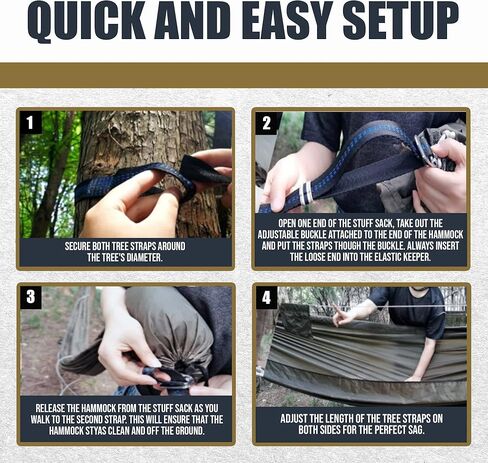 QUICK AND EASY SETUP

1

SECURE BOTH TREE STRAPS AROUND THE TREE'S DIAMETER.

2

OPEN ONE END OF THE STUFF SACK, TAKE OUT THE ADJUSTABLE BUCKLE ATTACHED TO THE END OF THE HAMMOCK AND PUT THE STRAPS THOUGH THE BUCKLE. ALWAYS INSERT THE LOOSE END INTO THE ELASTIC KEEPER.

3

RELEASE THE HAMMOCK FROM THE STUFF SACK AS YOU WALK TO THE SECOND STRAP. THIS WILL ENSURE THAT THE HAMMOCK STYAS CLEAN AND OFF THE GROUND.

4

ADJUST THE LENGTH OF THE TREE STRAPS ON BOTH SIDES FOR THE PERFECT SAG.