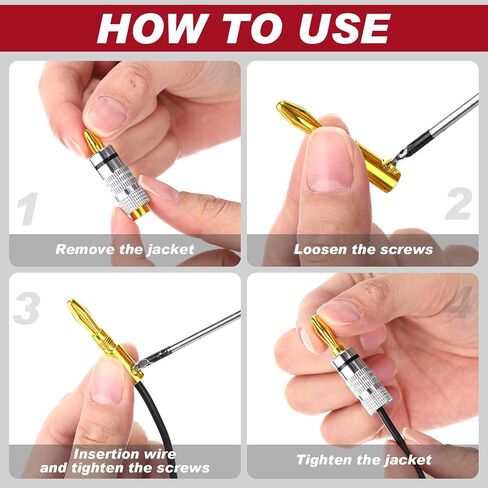 HOW TO USE

1

Remove the jacket

2

Loosen the screws

3

Insertion wire and tighten the screws

4

Tighten the jacket