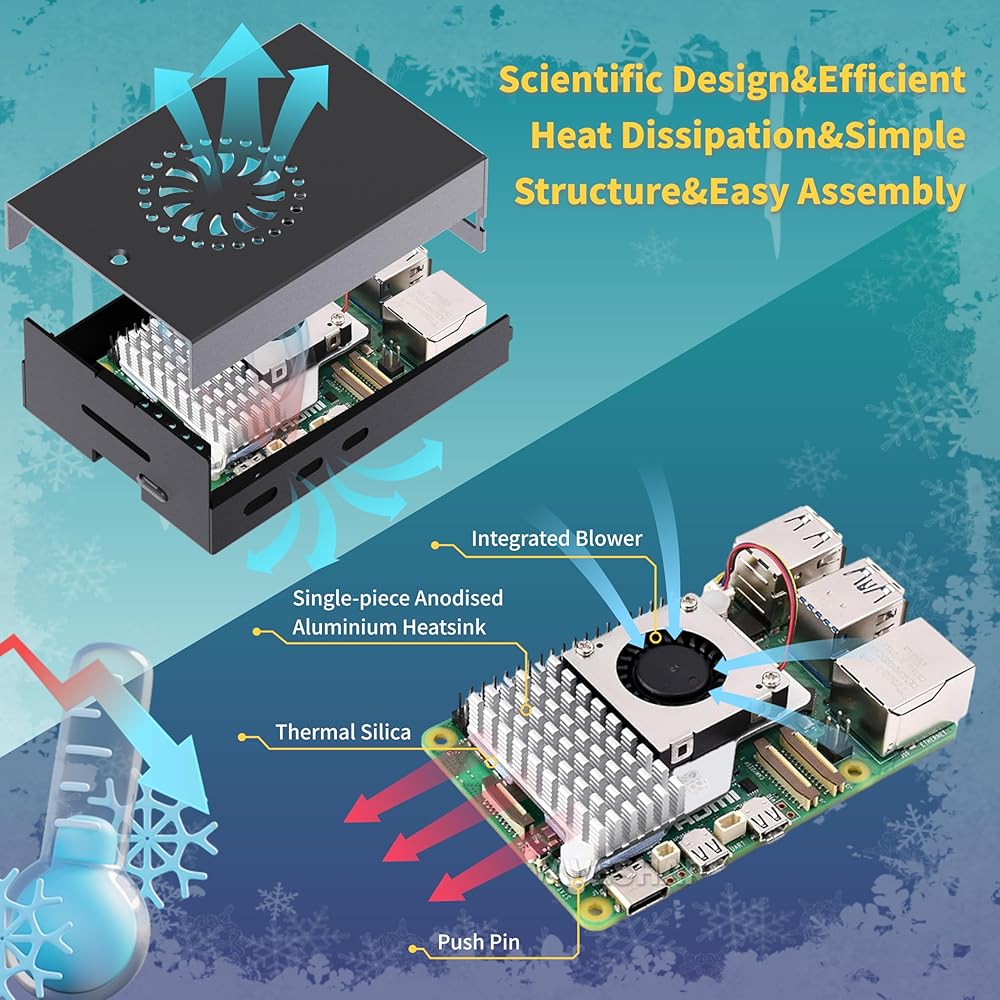 Scientific Design&Efficient Heat Dissipation&Simple Structure&Easy Assembly

Integrated Blower

Single-piece Anodised Aluminium Heatsink

Thermal Silica

Push Pin