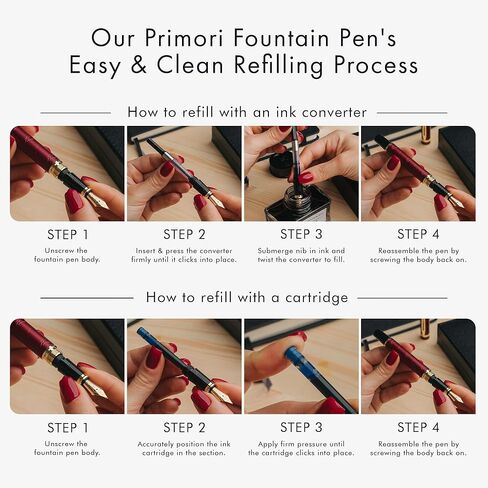 Our Primori Fountain Pen's Easy & Clean Refilling Process

How to refill with an ink converter

STEP 1
Unscrew the fountain pen body.

STEP 2
Insert & press the converter firmly until it clicks into place.

STEP 3
Submerge nib in ink and twist the converter to fill.

STEP 4
Reassemble the pen by screwing the body back on.

How to refill with a cartridge

STEP 1
Unscrew the fountain pen body.

STEP 2
Accurately position the ink cartridge in the section.

STEP 3
Apply firm pressure until the cartridge clicks into place.

STEP 4
Reassemble the pen by screwing the body back on.