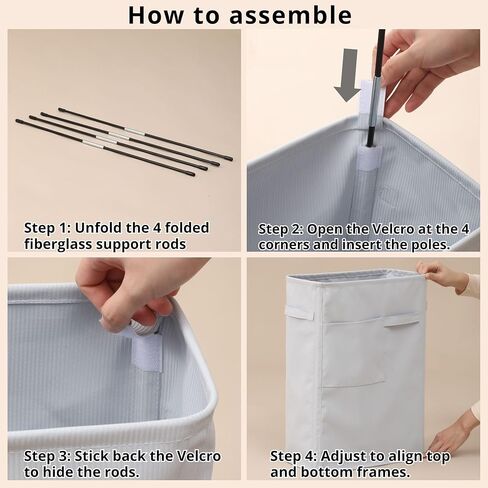 How to assemble

Step 1: Unfold the 4 folded fiberglass support rods

Step 2: Open the Velcro at the 4 corners and insert the poles.

Step 3: Stick back the Velcro to hide the rods.

Step 4: Adjust to align top and bottom frames.