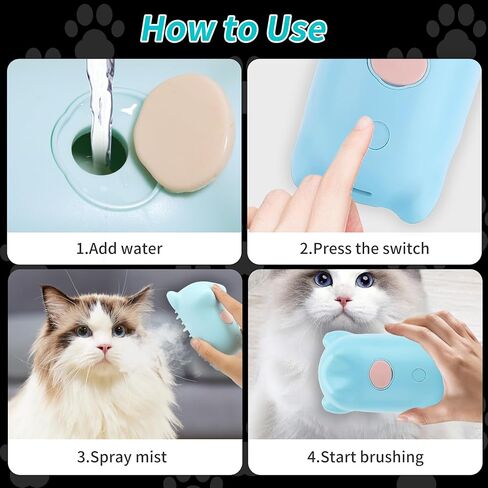 How to Use

1.Add water

2.Press the switch

3.Spray mist

4.Start brushing