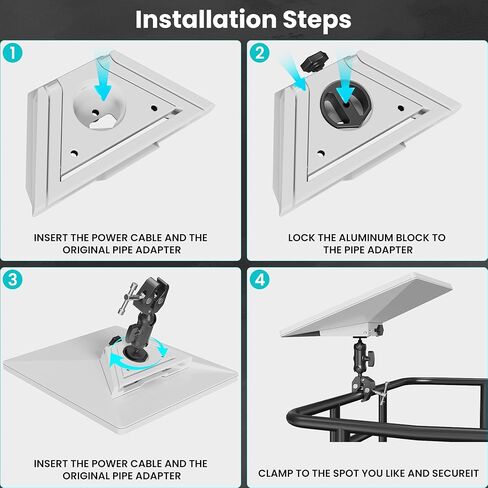 Installation Steps

1

INSERT THE POWER CABLE AND THE ORIGINAL PIPE ADAPTER

2

LOCK THE ALUMINUM BLOCK TO THE PIPE ADAPTER

3

INSERT THE POWER CABLE AND THE ORIGINAL PIPE ADAPTER

4

CLAMP TO THE SPOT YOU LIKE AND SECUREIT