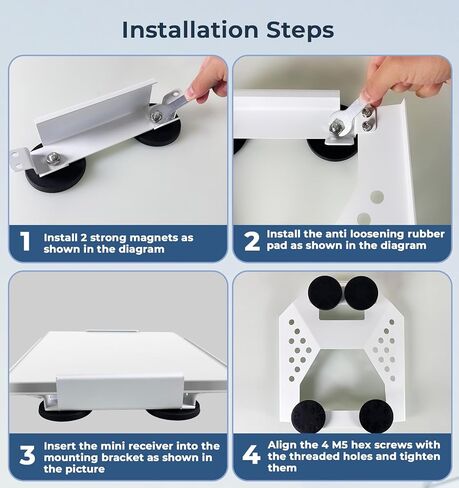 Installation Steps

1 Install 2 strong magnets as shown in the diagram

2 Install the anti loosening rubber pad as shown in the diagram

3 Insert the mini receiver into the mounting bracket as shown in the picture

4 Align the 4 M5 hex screws with the threaded holes and tighten them