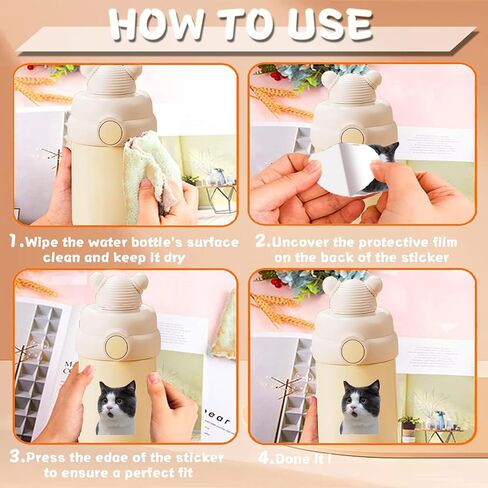 HOW TO USE

1.Wipe the water bottle's surface clean and keep it dry

2.Uncover the protective film on the back of the sticker

3.Press the edge of the sticker to ensure a perfect fit

4.Done it !