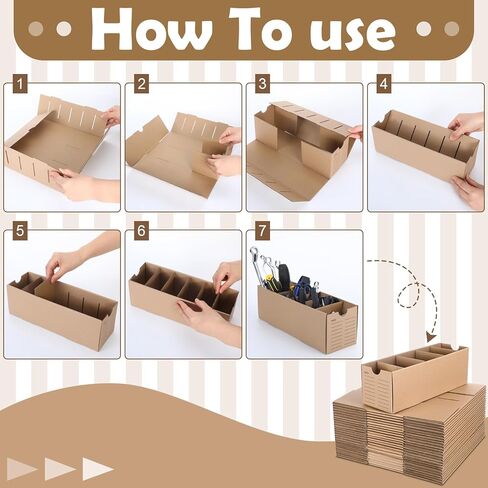 How To use

1

2

3

4

5

6

7