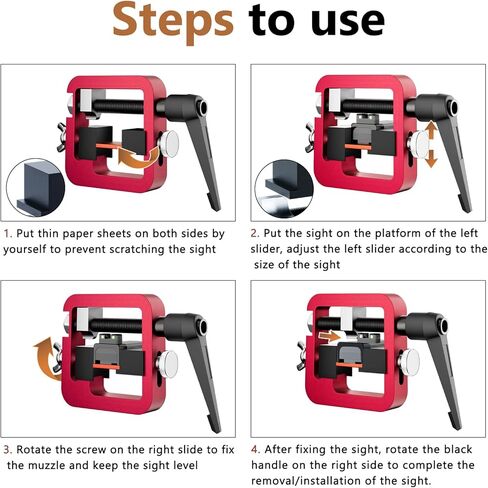 Steps to use

1. Put thin paper sheets on both sides by yourself to prevent scratching the sight

2. Put the sight on the platform of the left slider, adjust the left slider according to the size of the sight

3. Rotate the screw on the right slide to fix the muzzle and keep the sight level

4. After fixing the sight, rotate the black handle on the right side to complete the removal/installation of the sight.