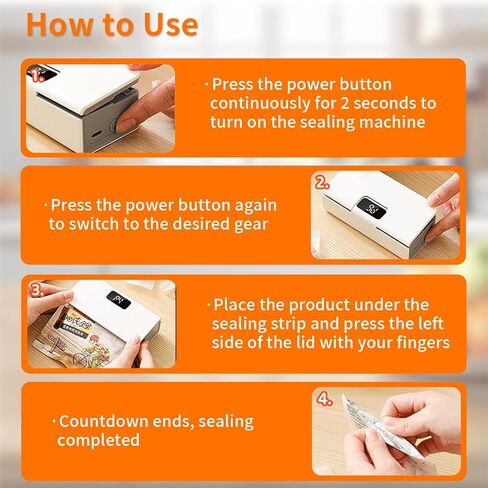 How to Use

1.

·Press the power button continuously for 2 seconds to turn on the sealing machine

·Press the power button again to switch to the desired gear

2.

3.

·Place the product under the sealing strip and press the left side of the lid with your fingers

·Countdown ends, sealing completed

4.