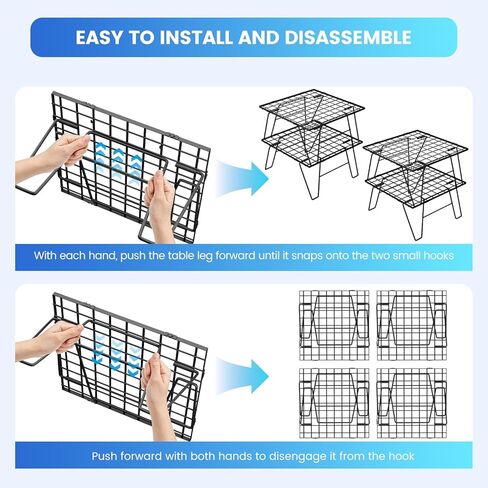 EASY TO INSTALL AND DISASSEMBLE

With each hand, push the table leg forward until it snaps onto the two small hooks

Push forward with both hands to disengage it from the hook