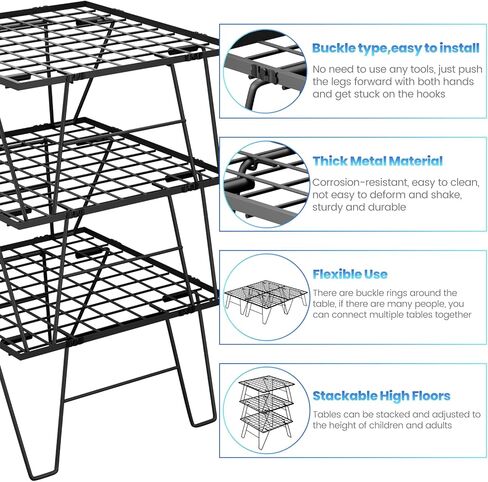 Buckle type,easy to install

No need to use any tools, just push the legs forward with both hands and get stuck on the hooks

Thick Metal Material

Corrosion-resistant, easy to clean, not easy to deform and shake, sturdy and durable

Flexible Use

There are buckle rings around the table, if there are many people, you can connect multiple tables together

Stackable High Floors

Tables can be stacked and adjusted to the height of children and adults