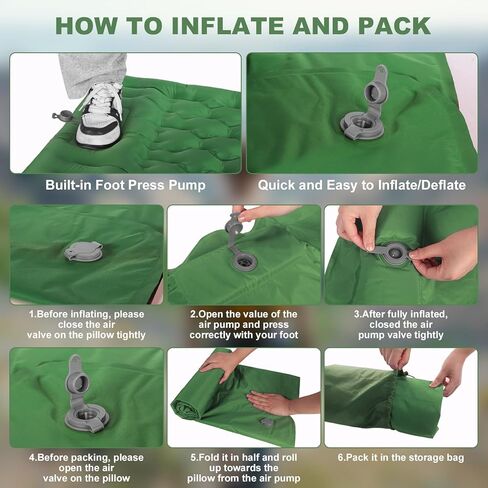 HOW TO INFLATE AND PACK

Built-in Foot Press Pump

Quick and Easy to Inflate/Deflate

1.Before inflating, please close the air valve on the pillow tightly

2.Open the value of the air pump and press correctly with your foot

3.After fully inflated, closed the air pump valve tightly

4.Before packing, please open the air valve on the pillow

5.Fold it in half and roll up towards the pillow from the air pump

6.Pack it in the storage bag