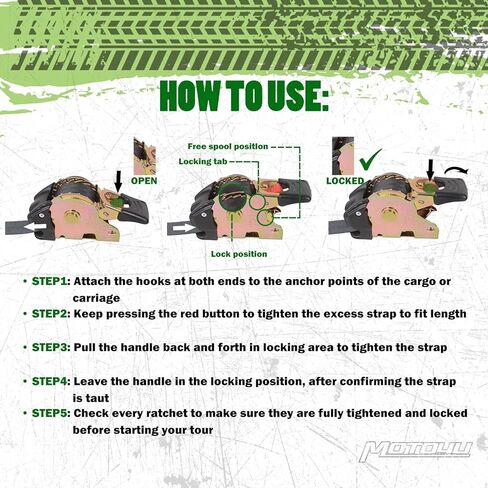 HOW TO USE:

OPEN

Free spool position

Locking tab

Lock position

LOCKED

• STEP1: Attach the hooks at both ends to the anchor points of the cargo or carriage

• STEP2: Keep pressing the red button to tighten the excess strap to fit length

• STEP3: Pull the handle back and forth in locking area to tighten the strap

• STEP4: Leave the handle in the locking position, after confirming the strap is taut

• STEP5: Check every ratchet to make sure they are fully tightened and locked before starting your tour

MOTOYU