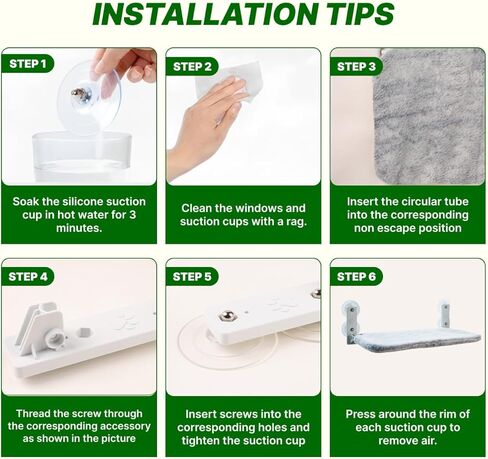 INSTALLATION TIPS

STEP 1

Soak the silicone suction cup in hot water for 3 minutes.

STEP 2

Clean the windows and suction cups with a rag.

STEP 3

Insert the circular tube into the corresponding non escape position

STEP 4

Thread the screw through the corresponding accessory as shown in the picture

STEP 5

Insert screws into the corresponding holes and tighten the suction cup

STEP 6

Press around the rim of each suction cup to remove air.