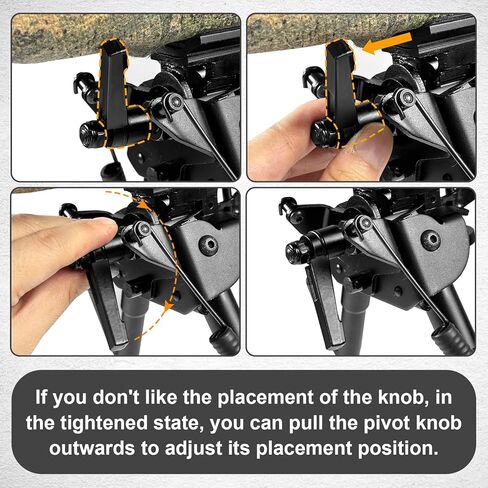 If you don't like the placement of the knob, in the tightened state, you can pull the pivot knob outwards to adjust its placement position.