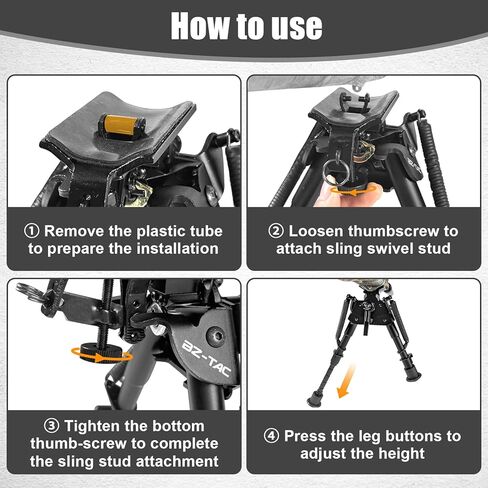 How to use

① Remove the plastic tube to prepare the installation

② Loosen thumbscrew to attach sling swivel stud

BZ-TAC

③ Tighten the bottom thumb-screw to complete the sling stud attachment

④ Press the leg buttons to adjust the height