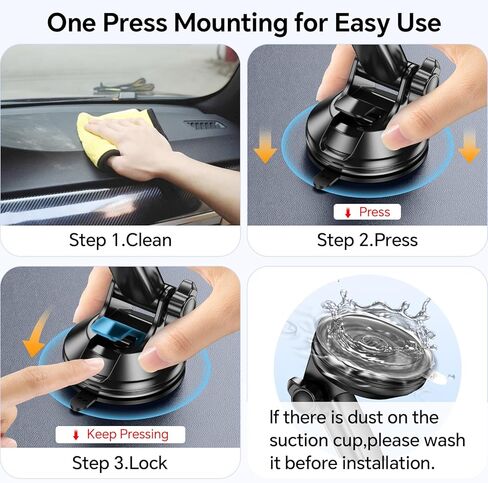 One Press Mounting for Easy Use

Step 1.Clean

Press

Step 2.Press

Keep Pressing

Step 3.Lock

If there is dust on the suction cup,please wash it before installation.