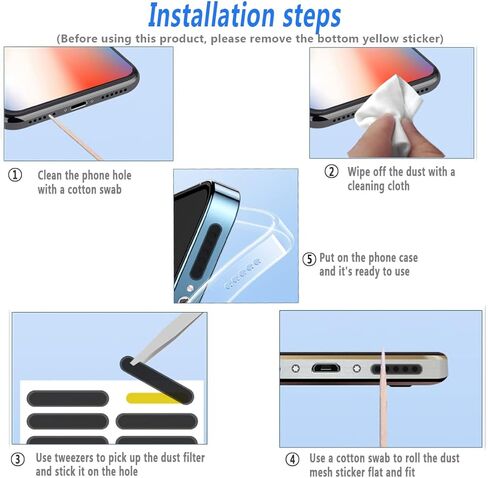 Installation steps

(Before using this product, please remove the bottom yellow sticker)

① Clean the phone hole with a cotton swab

② Wipe off the dust with a cleaning cloth

⑤ Put on the phone case and it's ready to use

③ Use tweezers to pick up the dust filter and stick it on the hole

④ Use a cotton swab to roll the dust mesh sticker flat and fit